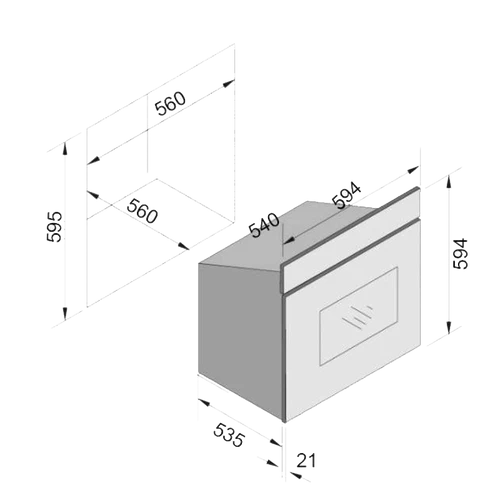 560
595
560
540
594
594
535
21