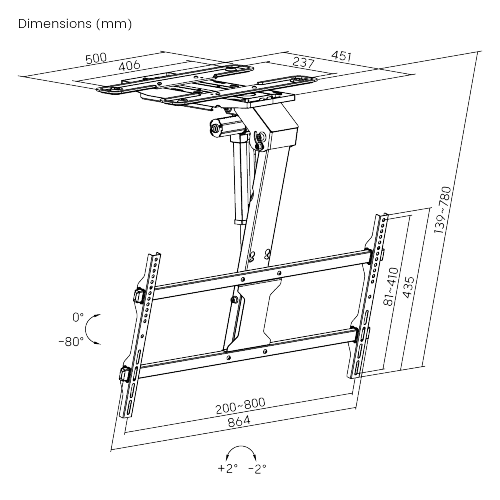 Dimensions (mm)

500
406
237
451
139~780
81~410
435
0°
-80°
200~800
864
+2°
-2°