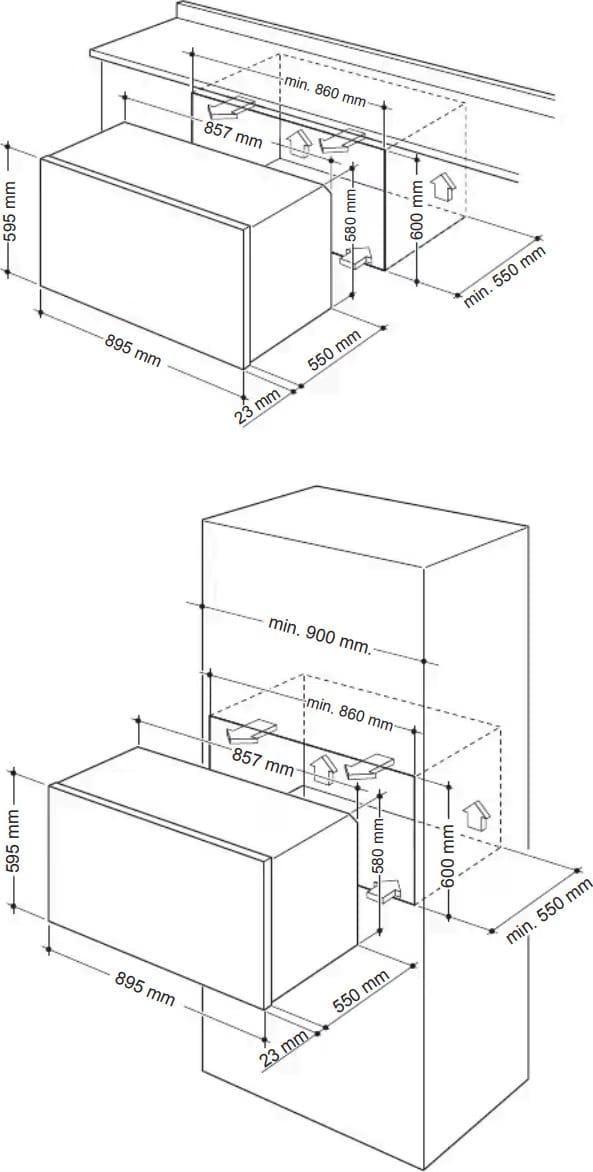 min. 860 mm
857 mm
595 mm
580 mm
600 mm
min. 550 mm
895 mm
550 mm
23 mm

min. 900 mm.
min. 860 mm
857 mm
595 mm
580 mm
600 mm
min. 550 mm
895 mm
550 mm
23 mm